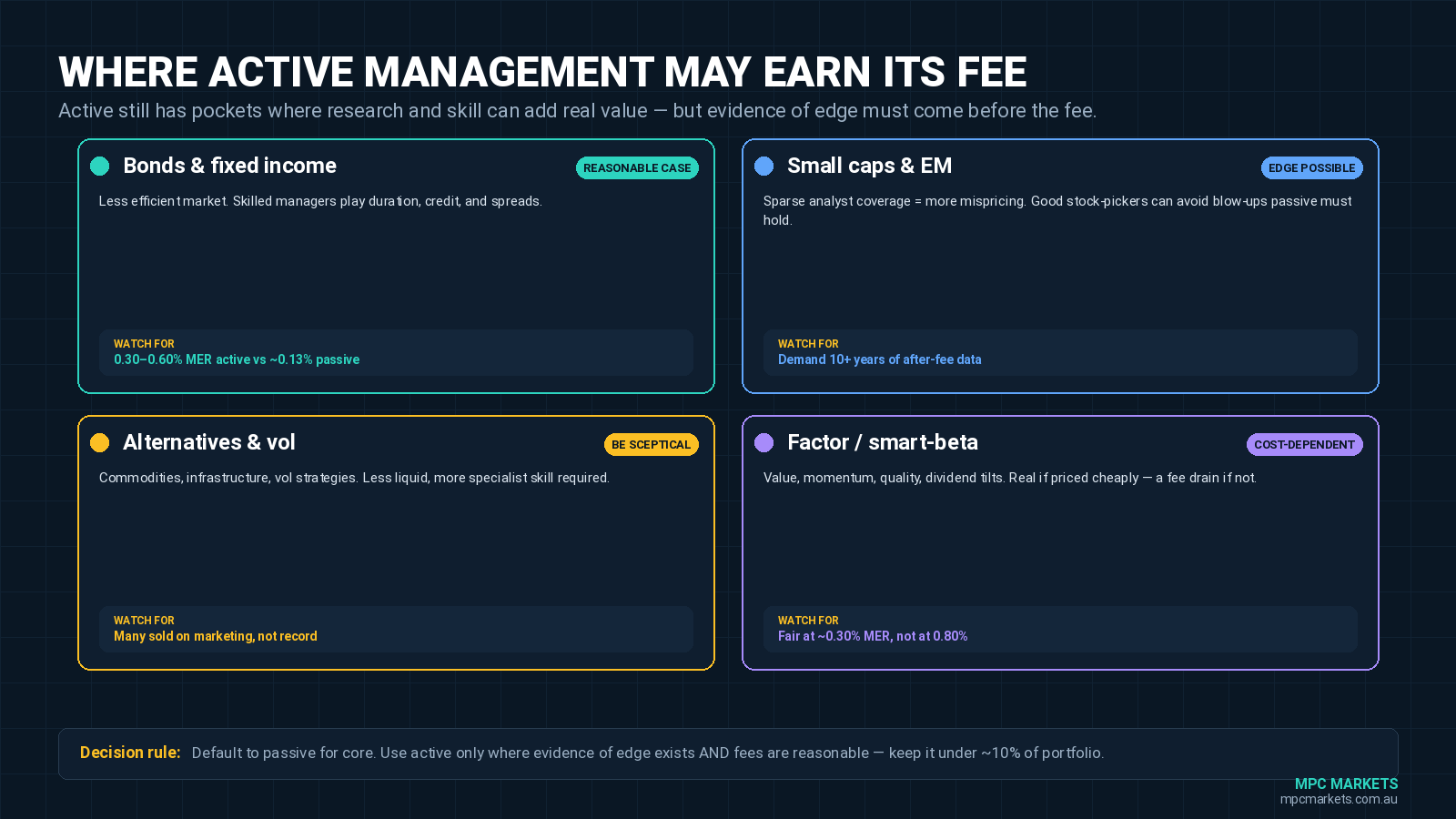 WHERE ACTIVE MANAGEMENT MAY EARN ITS FEE

Active still has pockets where research and skill can add real value — but evidence of edge must come before the fee.

Bonds & fixed income

REASONABLE CASE

Less efficient market. Skilled managers play duration, credit, and spreads.

WATCH FOR
0.30–0.60% MER active vs ~0.13% passive

Small caps & EM

EDGE POSSIBLE

Sparse analyst coverage = more mispricing. Good stock-pickers can avoid blow-ups passive must hold.

WATCH FOR
Demand 10+ years of after-fee data

Alternatives & vol

BE SCEPTICAL

Commodities, infrastructure, vol strategies. Less liquid, more specialist skill required.

WATCH FOR
Many sold on marketing, not record

Factor / smart-beta

COST-DEPENDENT

Value, momentum, quality, dividend tilts. Real if priced cheaply — a fee drain if not.

WATCH FOR
Fair at ~0.30% MER, not at 0.80%

Decision rule: Default to passive for core. Use active only where evidence of edge exists AND fees are reasonable — keep it under ~10% of portfolio.

MPC MARKETS
mpcmarkets.com.au